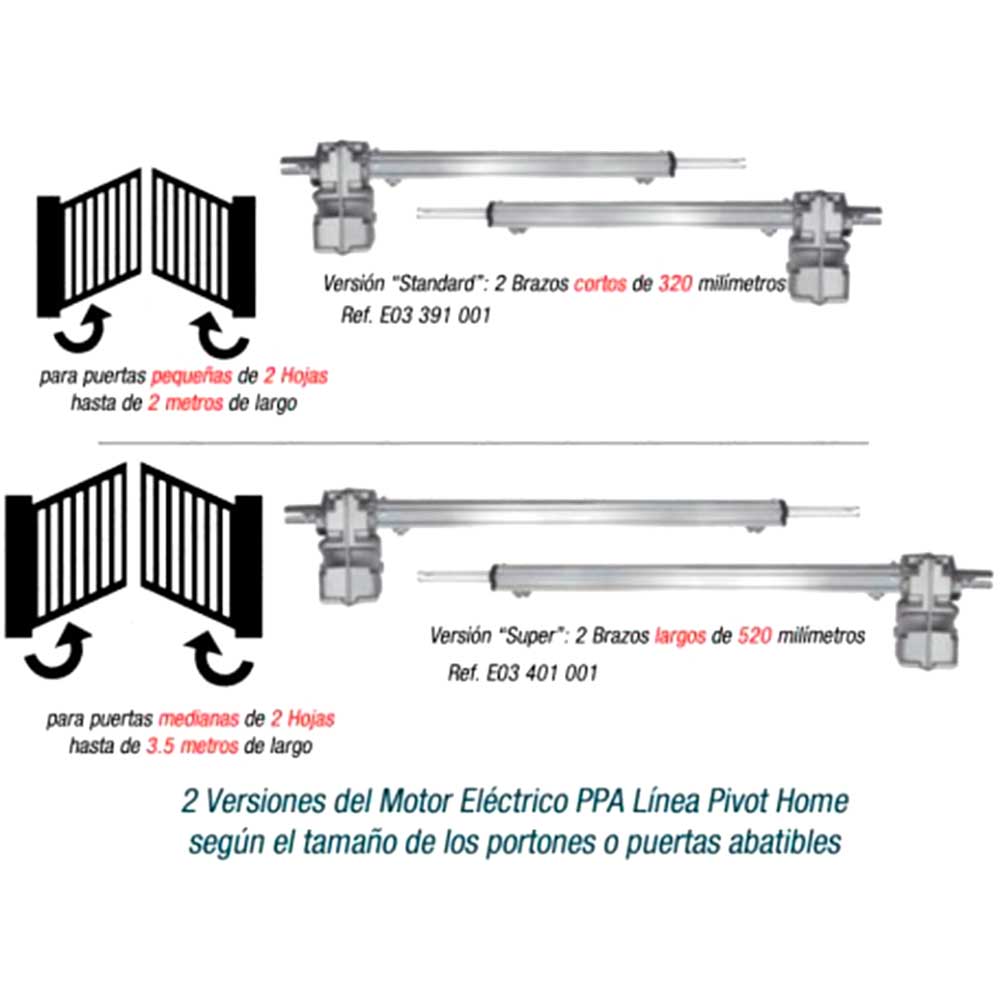 Versión "Standard": 2 Brazos cortos de 320 milímetros
Ref. E03 391 001

para puertas pequeñas de 2 Hojas
hasta de 2 metros de largo

Versión "Super": 2 Brazos largos de 520 milímetros
Ref. E03 401 001

para puertas medianas de 2 Hojas
hasta de 3.5 metros de largo

2 Versiones del Motor Eléctrico PPA Línea Pivot Home
según el tamaño de los portones o puertas abatibles